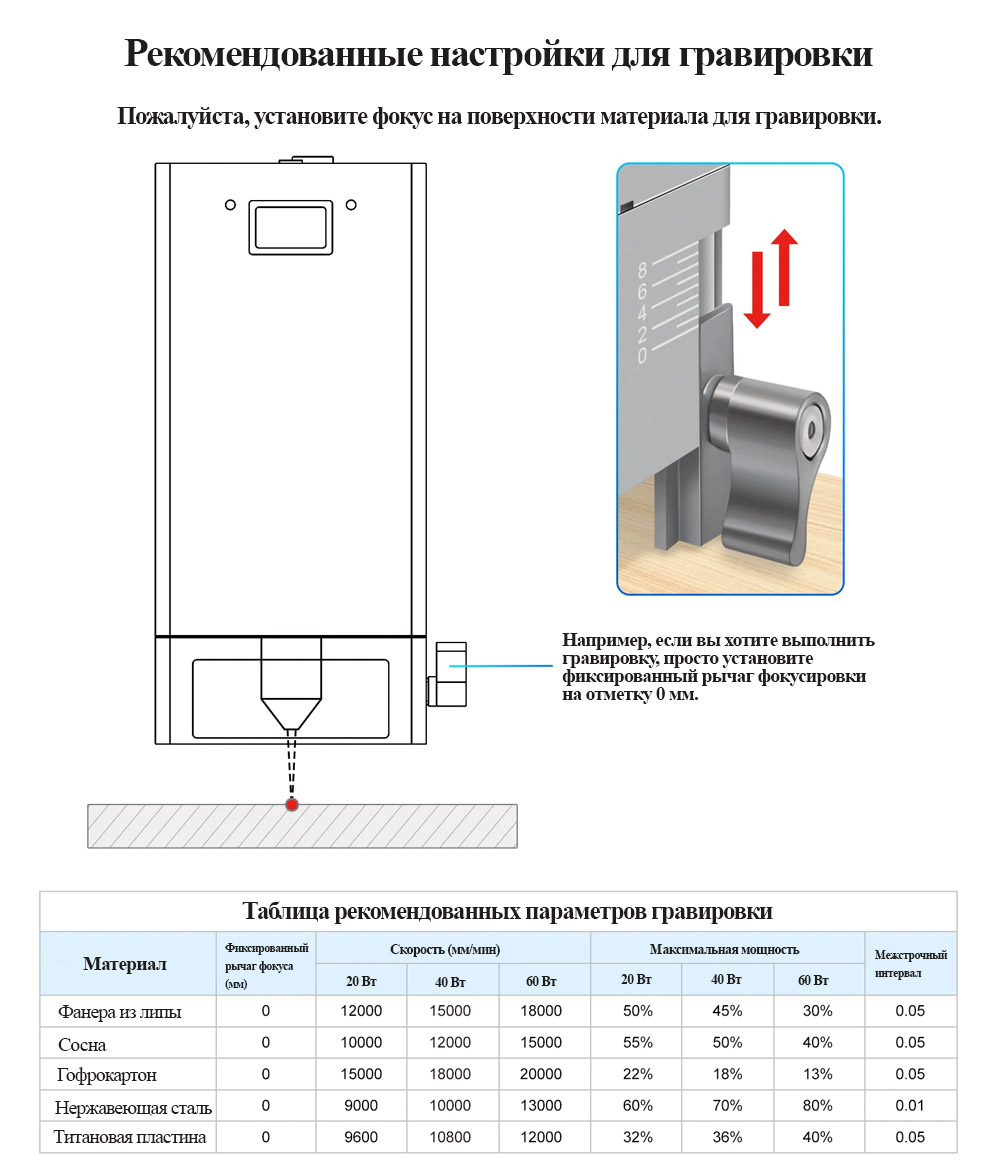 Рекомендованные настройки для гравировки

Пожалуйста, установите фокус на поверхности материала для гравировки.

8
6
4
2
0

Например, если вы хотите выполнить гравировку, просто установите фиксированный рычаг фокусировки на отметку 0 мм.

Таблица рекомендованных параметров гравировки

| Материал | Фиксированный рычаг фокуса (мм) | Скорость (мм/мин) 20 Вт | Скорость (мм/мин) 40 Вт | Скорость (мм/мин) 60 Вт | Максимальная мощность 20 Вт | Максимальная мощность 40 Вт | Максимальная мощность 60 Вт | Межстрочный интервал |
|---|---|---|---|---|---|---|---|---|
| Фанера из липы | 0 | 12000 | 15000 | 18000 | 50% | 45% | 30% | 0.05 |
| Сосна | 0 | 10000 | 12000 | 15000 | 55% | 50% | 40% | 0.05 |
| Гофрокартон | 0 | 15000 | 18000 | 20000 | 22% | 18% | 13% | 0.05 |
| Нержавеющая сталь | 0 | 9000 | 10000 | 13000 | 60% | 70% | 80% | 0.01 |
| Титановая пластина | 0 | 9600 | 10800 | 12000 | 32% | 36% | 40% | 0.05 |