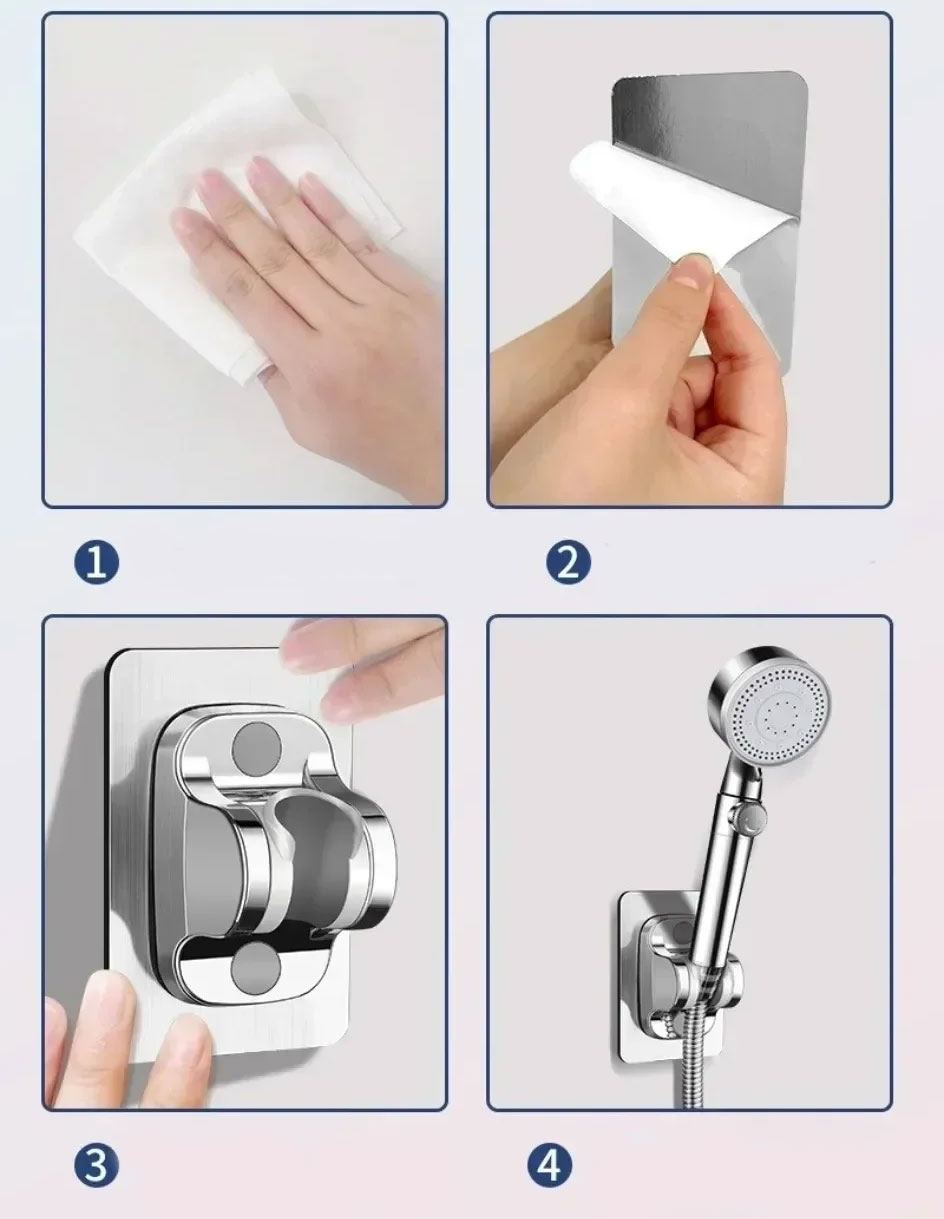 1

2

3

4