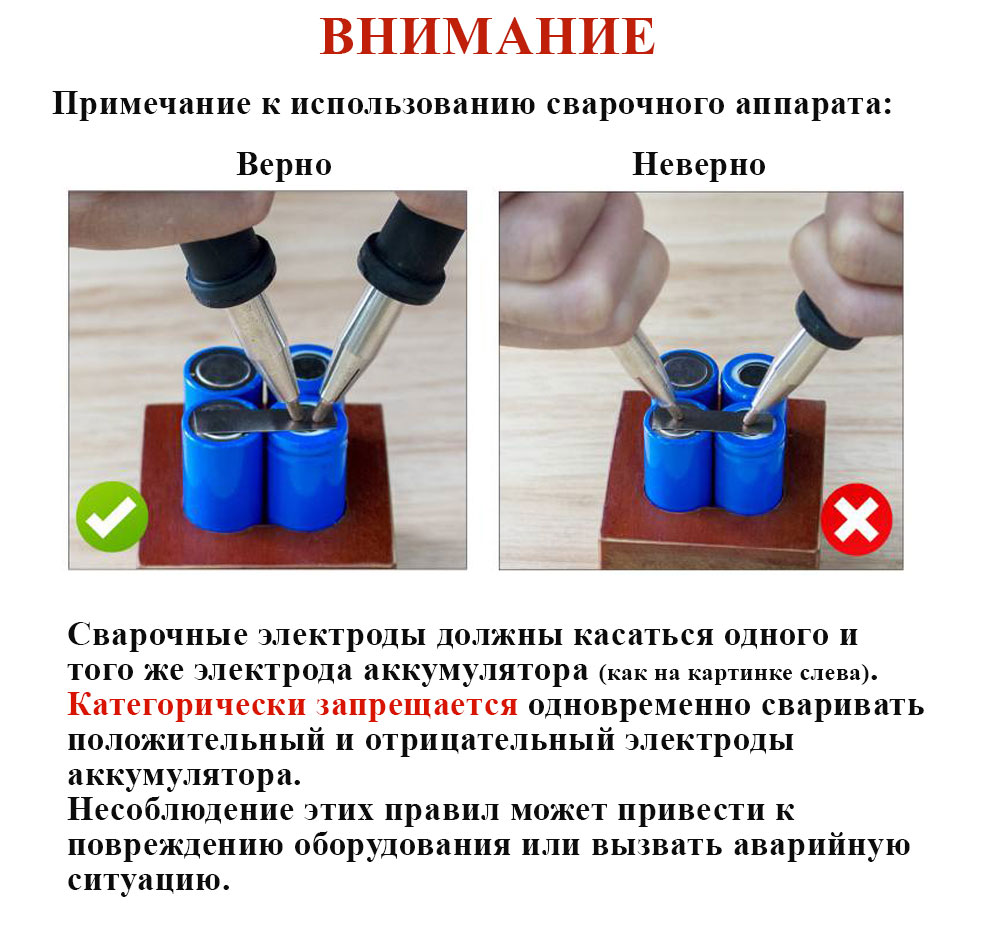 ВНИМАНИЕ

Примечание к использованию сварочного аппарата:

Верно

Неверно

Сварочные электроды должны касаться одного и того же электрода аккумулятора (как на картинке слева). Категорически запрещается одновременно сваривать положительный и отрицательный электроды аккумулятора.
Несоблюдение этих правил может привести к повреждению оборудования или вызвать аварийную ситуацию.