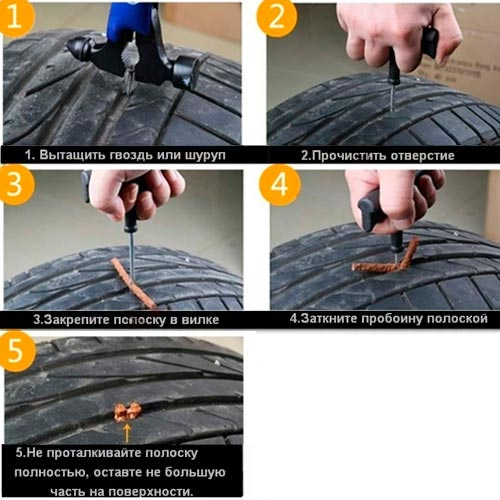 1

1. Вытащить гвоздь или шуруп

2

2.Прочистить отверстие

3

3.Закрепите полоску в вилке

4

4.Заткните пробоину полоской

5

5.Не проталкивайте полоску полностью, оставте не большую часть на поверхности.